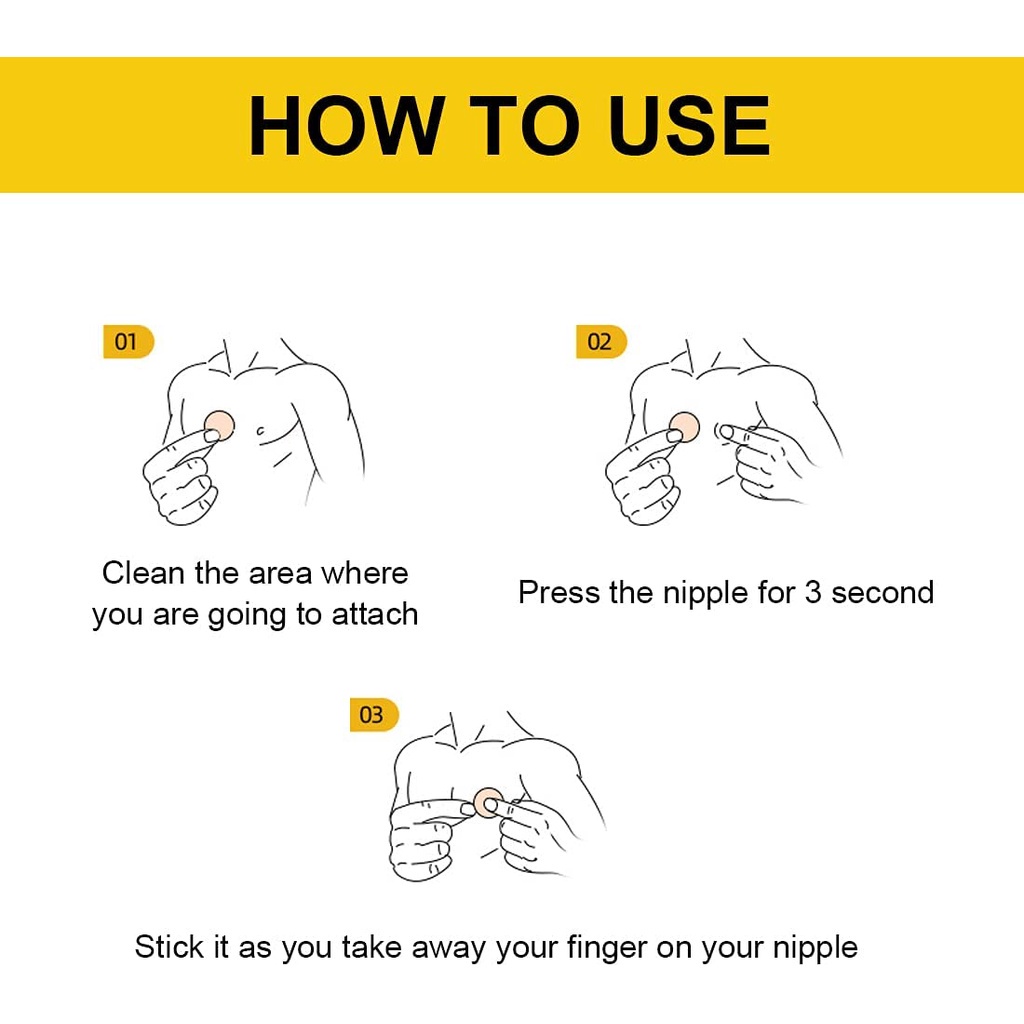 HOW TO USE

01

Clean the area where you are going to attach

02

Press the nipple for 3 second

03

Stick it as you take away your finger on your nipple